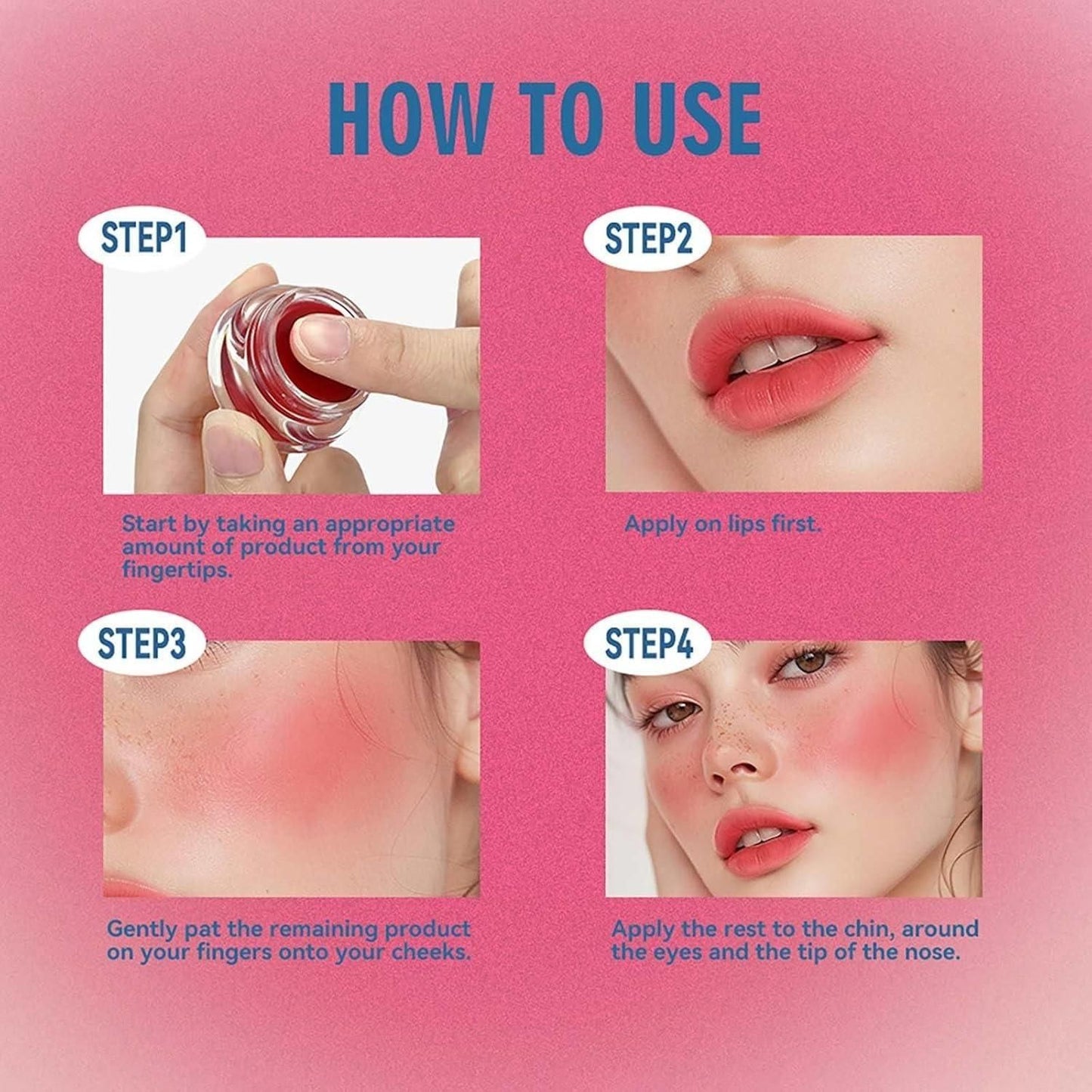 HOW TO USE

STEP1

Start by taking an appropriate amount of product from your fingertips.

STEP2

Apply on lips first.

STEP3

Gently pat the remaining product on your fingers onto your cheeks.

STEP4

Apply the rest to the chin, around the eyes and the tip of the nose.